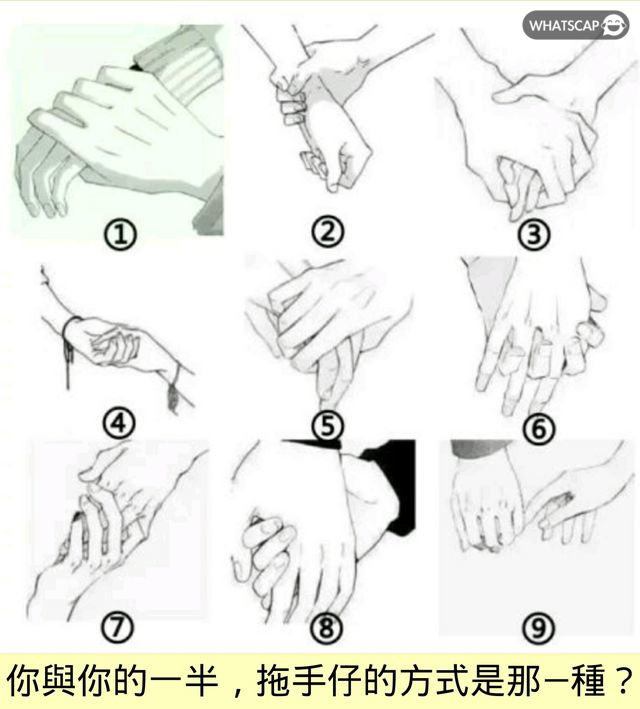 WHATSCAP

①

②

③

④

⑤

⑥

⑦

⑧

⑨

你與你的一半，拖手仔的方式是那一種？