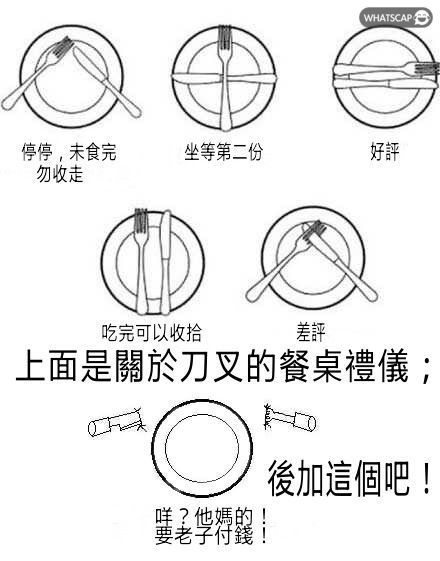 WHATSCAP

停停，未食完 勿收走

坐等第二份

好評

吃完可以收拾

差評

上面是關於刀叉的餐桌禮儀；

後加這個吧！

咩？他媽的！
要老子付錢！